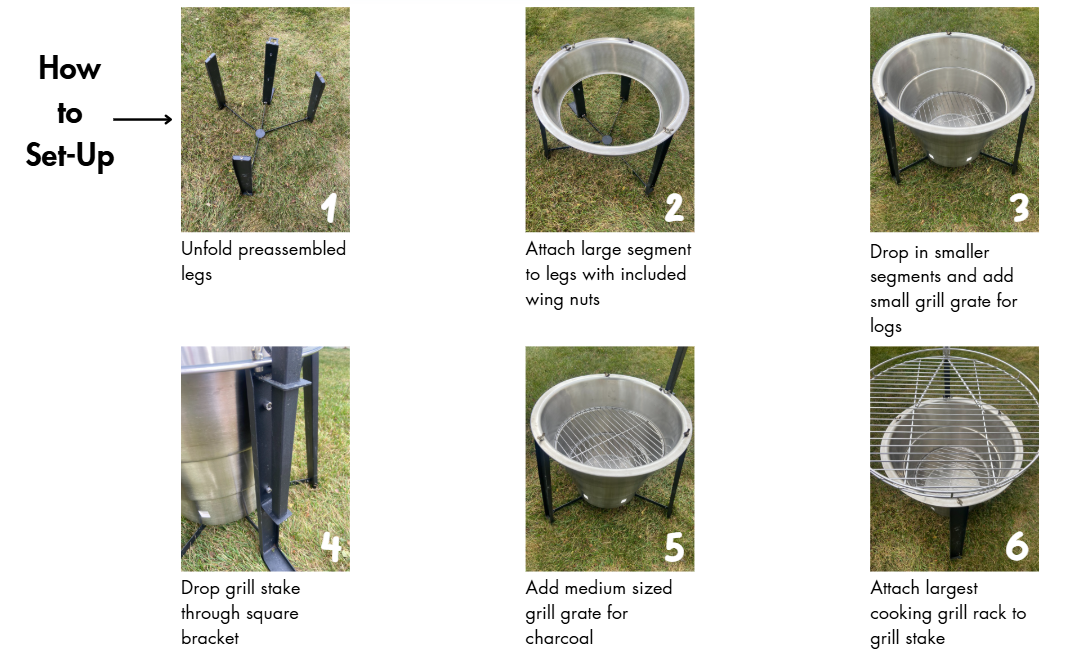 How to Set-Up

1
Unfold preassembled legs

2
Attach large segment to legs with included wing nuts

3
Drop in smaller segments and add small grill grate for logs

4
Drop grill stake through square bracket

5
Add medium sized grill grate for charcoal

6
Attach largest cooking grill rack to grill stake